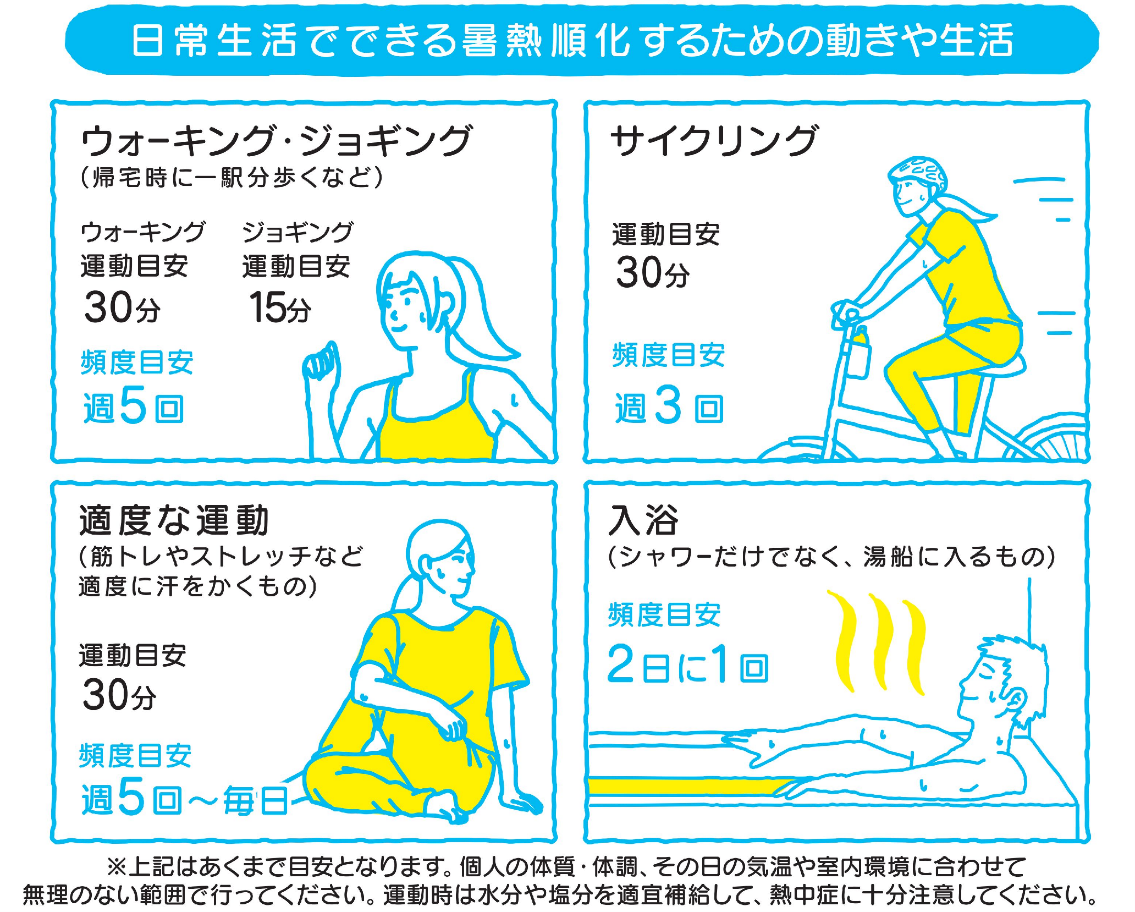 日常生活でできる暑熱順化するための動きや生活

ウォーキング・ジョギング
(帰宅時に一駅分歩くなど)

ウォーキング
運動目安
30分

ジョギング
運動目安
15分

頻度目安
週5回

サイクリング

運動目安
30分

頻度目安
週3回

適度な運動
(筋トレやストレッチなど適度に汗をかくもの)

運動目安
30分

頻度目安
週5回〜毎日

入浴
(シャワーだけでなく、湯船に入るもの)

頻度目安
2日に1回

※上記はあくまで目安となります。個人の体質・体調、その日の気温や室内環境に合わせて無理のない範囲で行ってください。運動時は水分や塩分を適宜補給して、熱中症に十分注意してください。